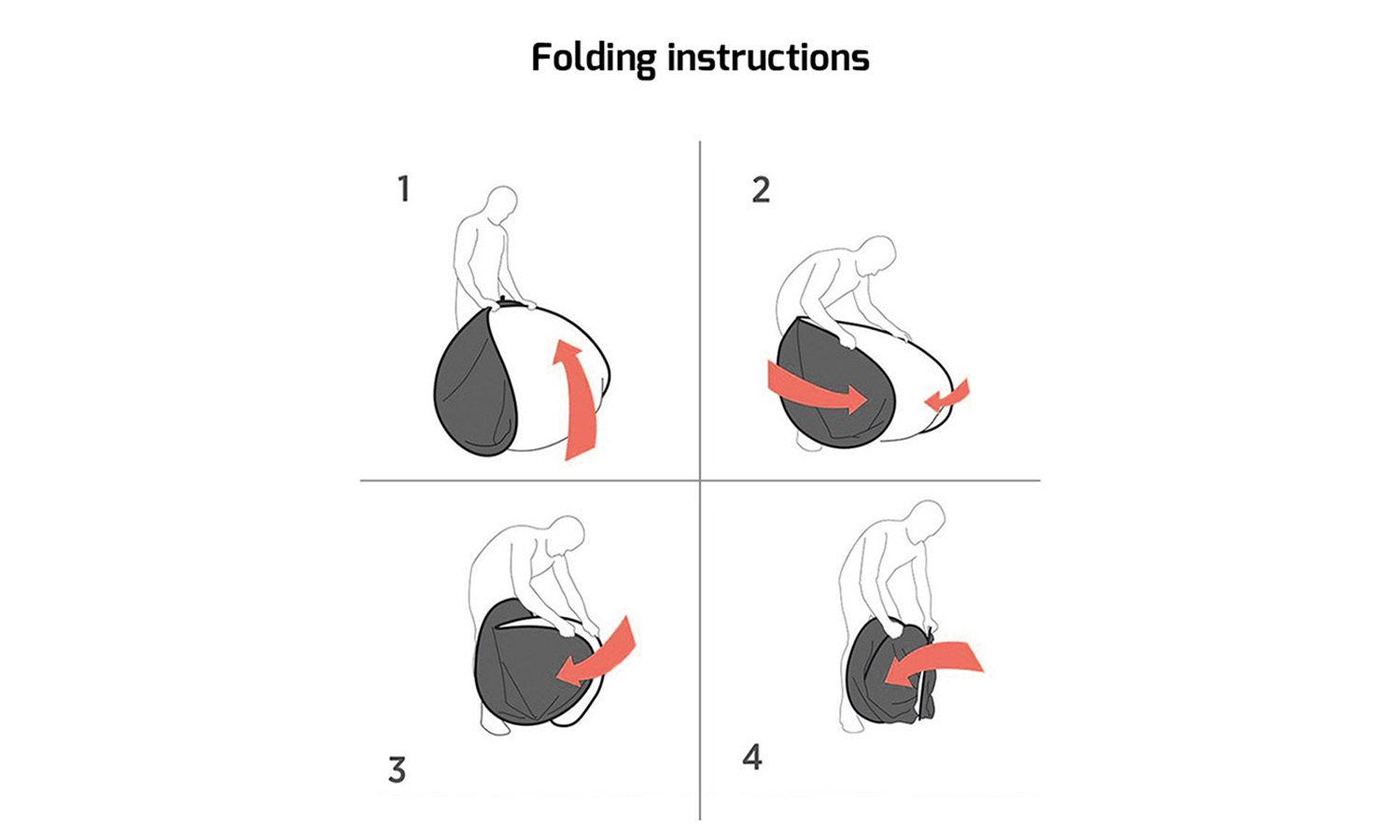 Folding instructions

1

2

3

4