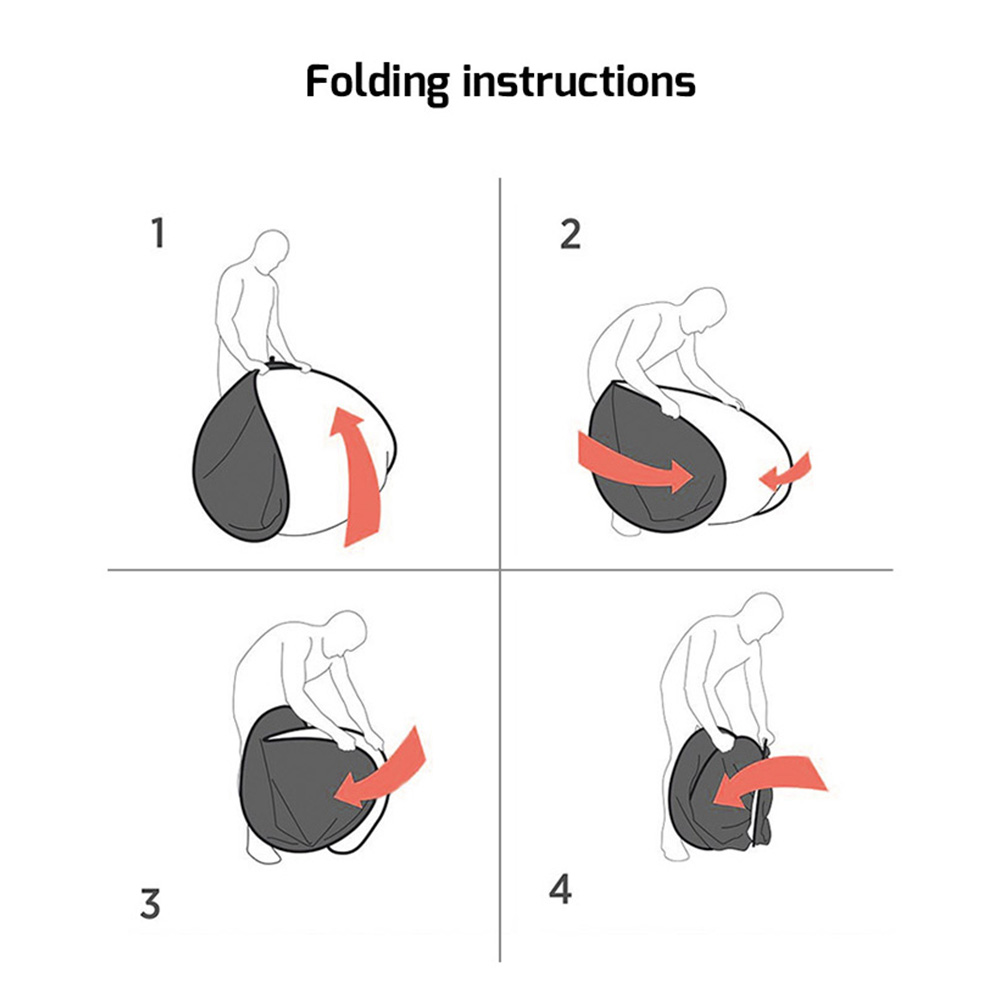 Folding instructions

1

2

3

4